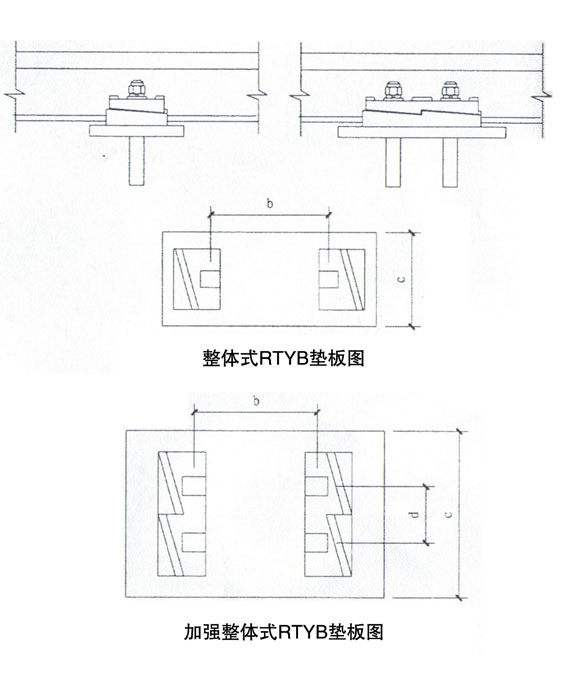 b

c

整体式RTYB垫板图

b

d

c

加强整体式RTYB垫板图